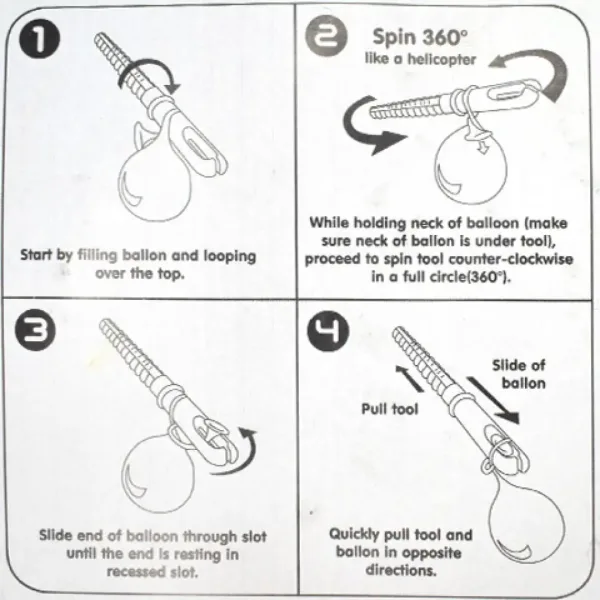 1

Start by filling ballon and looping over the top.

2

Spin 360°
like a helicopter

While holding neck of balloon (make sure neck of ballon is under tool), proceed to spin tool counter-clockwise in a full circle(360°).

3

Slide end of balloon through slot until the end is resting in recessed slot.

4

Pull tool

Slide of ballon

Quickly pull tool and ballon in opposite directions.